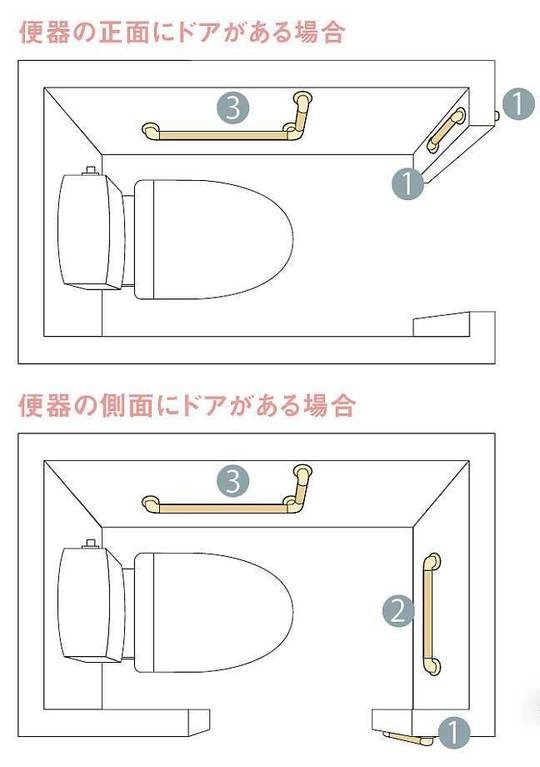 便器の正面にドアがある場合

3

1

1

便器の側面にドアがある場合

3

2

1