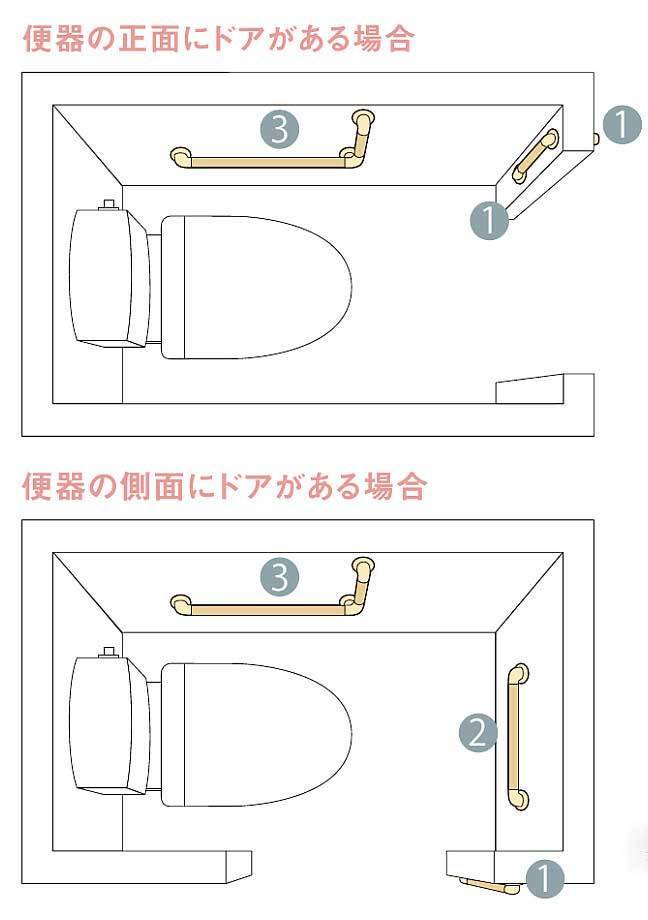 便器の正面にドアがある場合

3

1

1

便器の側面にドアがある場合

3

2

1